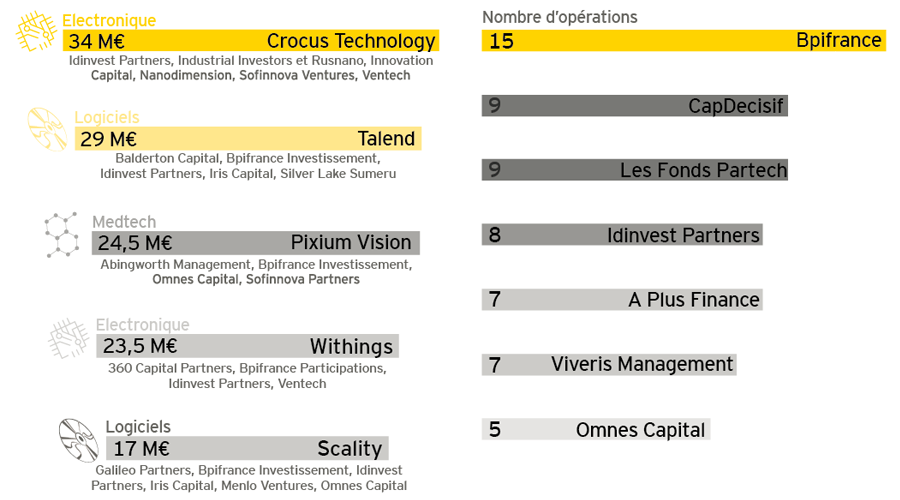 Electronique
34 M€ Crocus Technology
Idinvest Partners, Industrial Investors et Rusnano, Innovation Capital, Nanodimension, Sofinnova Ventures, Ventech

Logiciels
29 M€ Talend
Balderton Capital, Bpifrance Investissement, Idinvest Partners, Iris Capital, Silver Lake Sumeru

Medtech
24,5 M€ Pixium Vision
Abingworth Management, Bpifrance Investissement, Omnes Capital, Sofinnova Partners

Electronique
23,5 M€ Withings
360 Capital Partners, Bpifrance Participations, Idinvest Partners, Ventech

Logiciels
17 M€ Scality
Galileo Partners, Bpifrance Investissement, Idinvest Partners, Iris Capital, Menlo Ventures, Omnes Capital

Nombre d'opérations
15 Bpifrance
9 CapDecisif
9 Les Fonds Partech
8 Idinvest Partners
7 A Plus Finance
7 Viveris Management
5 Omnes Capital